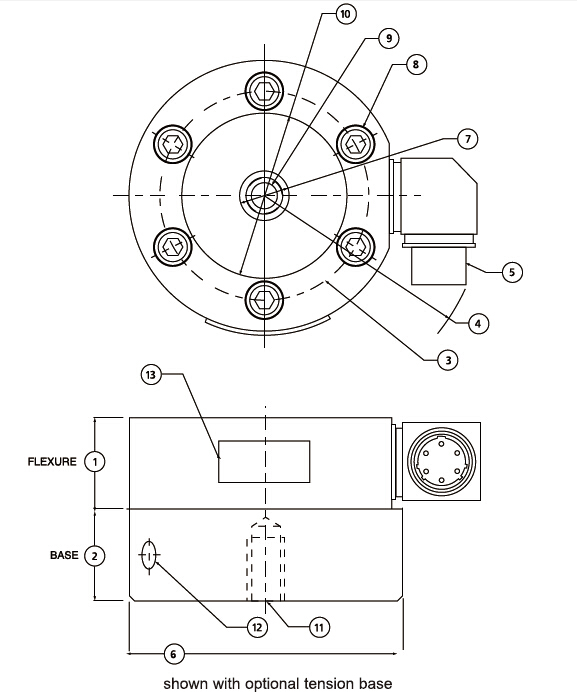 10
9
8
7
5
4
3
13
FLEXURE 1
BASE 2
12
11
6
shown with optional tension base