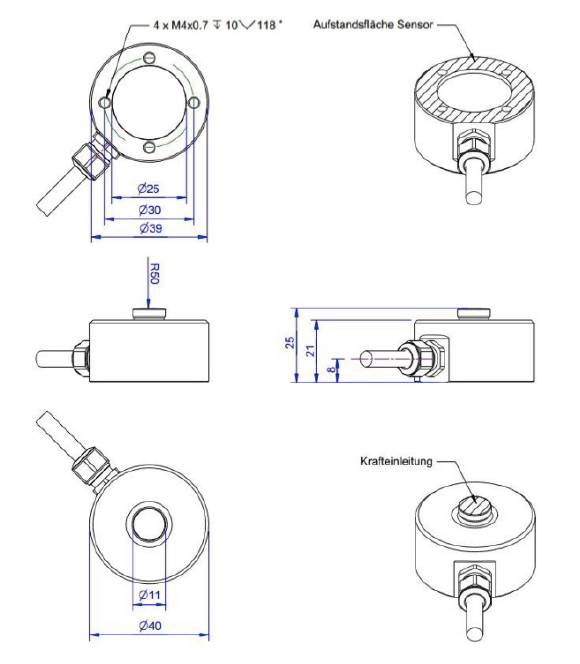 4 x M4x0.7 ↧ 10 ⌵ 118 °

Aufstandsfläche Sensor

Ø25

Ø30

Ø39

R50

25

21

8

Krafteinleitung

Ø11

Ø40