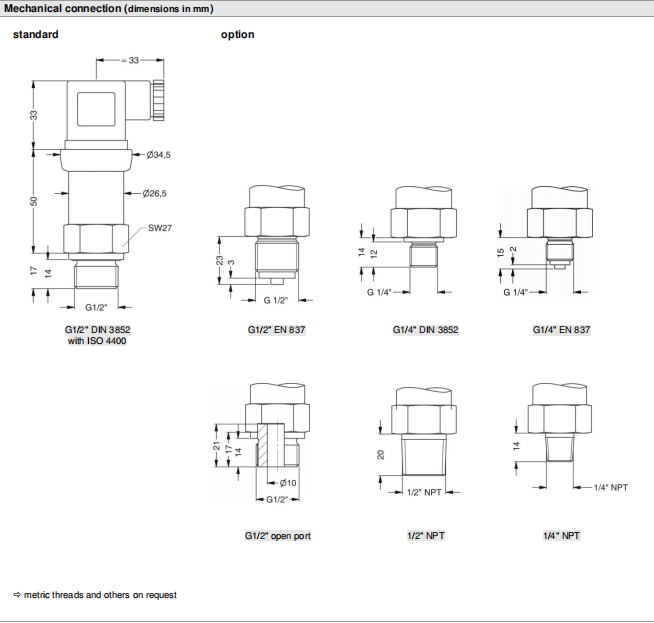 Mechanical connection (dimensions in mm)

standard

option

≈ 33

33

Ø34,5

50

Ø26,5

SW27

17

14

G1/2"

G1/2" DIN 3852 with ISO 4400

23

3

G 1/2"

G1/2" EN 837

14

12

G 1/4"

G1/4" DIN 3852

15

2

G 1/4"

G1/4" EN 837

21

17

14

Ø10

G1/2"

G1/2" open port

20

1/2" NPT

1/2" NPT

14

1/4" NPT

1/4" NPT

⇨ metric threads and others on request